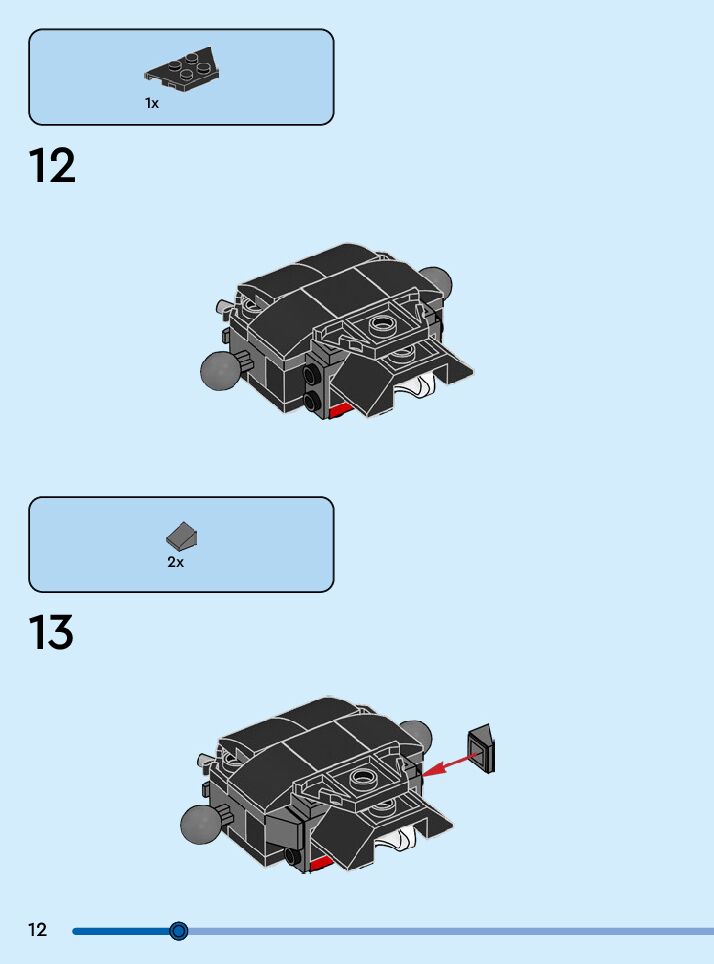 1x

12

2x

13

12