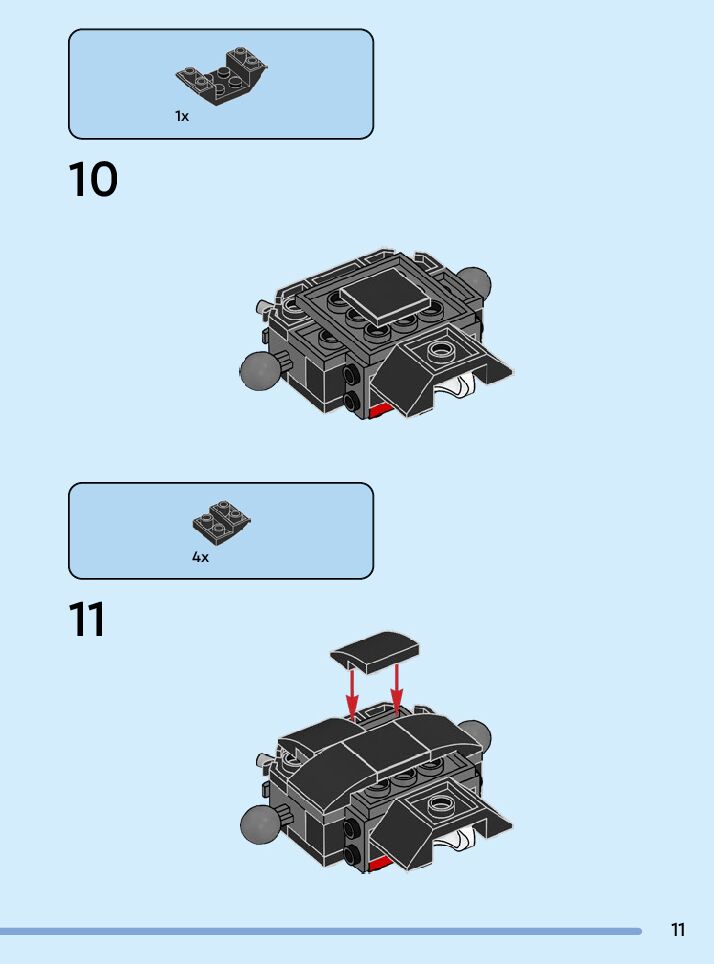 1x

10

4x

11

11