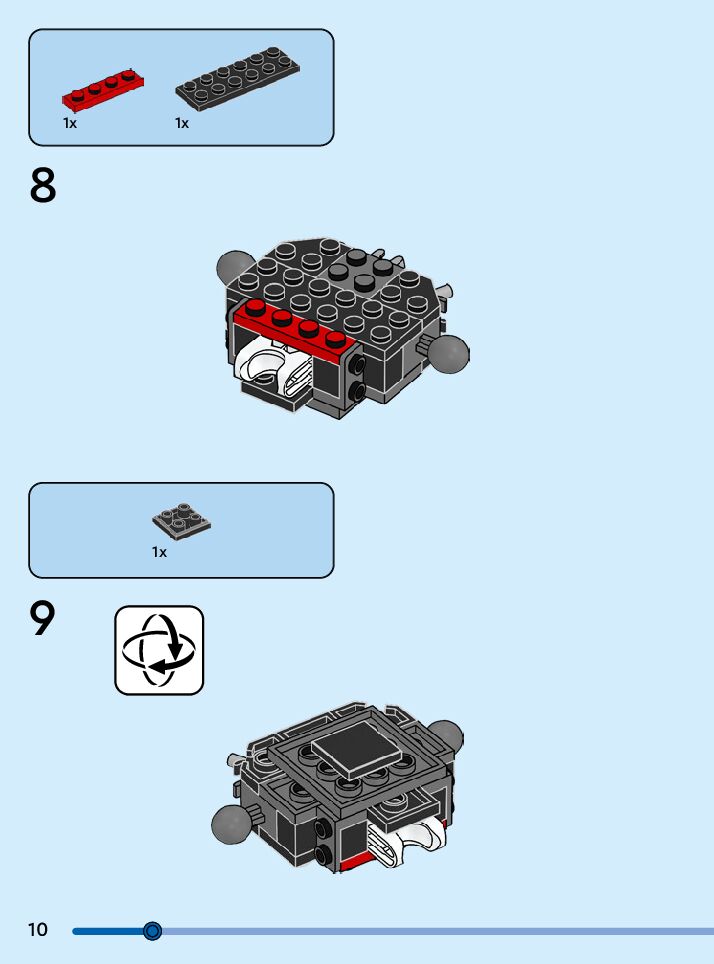 1x
1x

8

1x

9

10