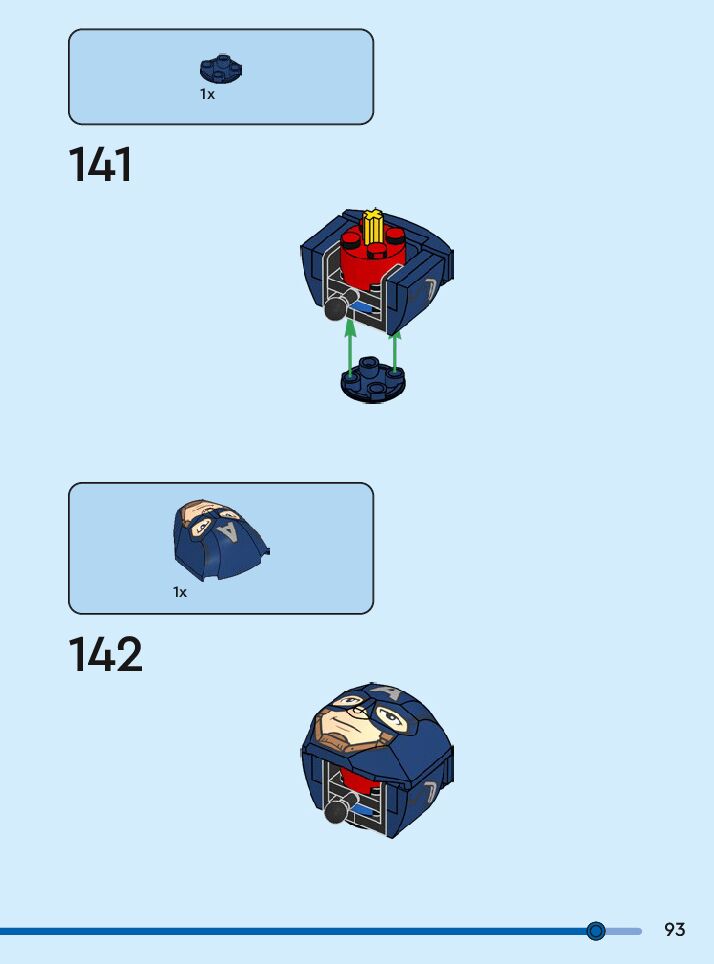 1x

141

1x

142

93