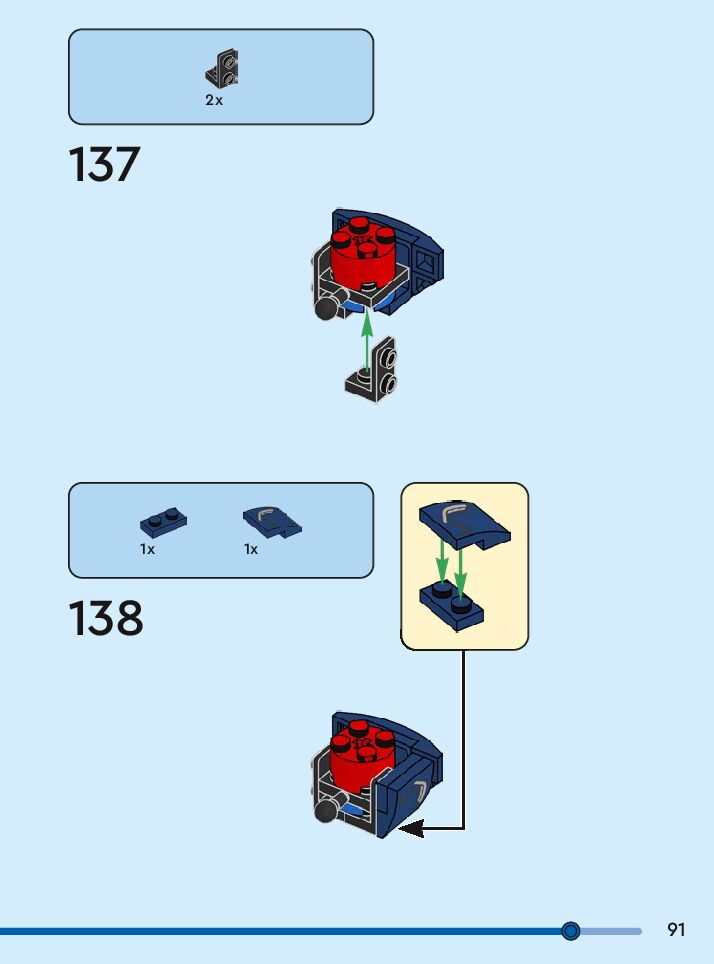 2x

137

1x 1x

138

91