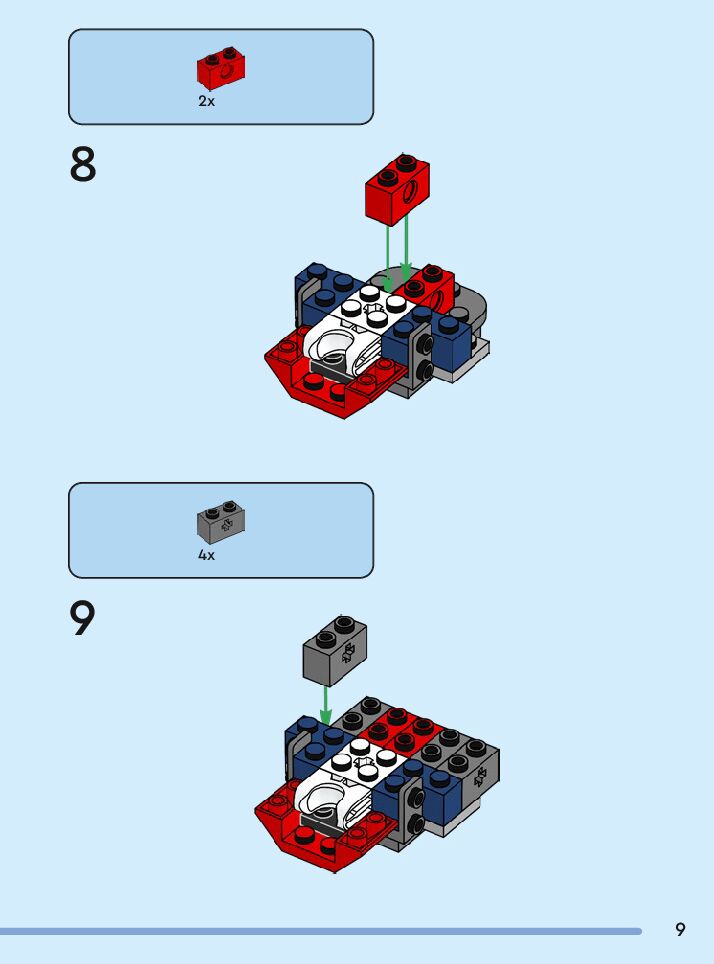 2x

8

4x

9

9