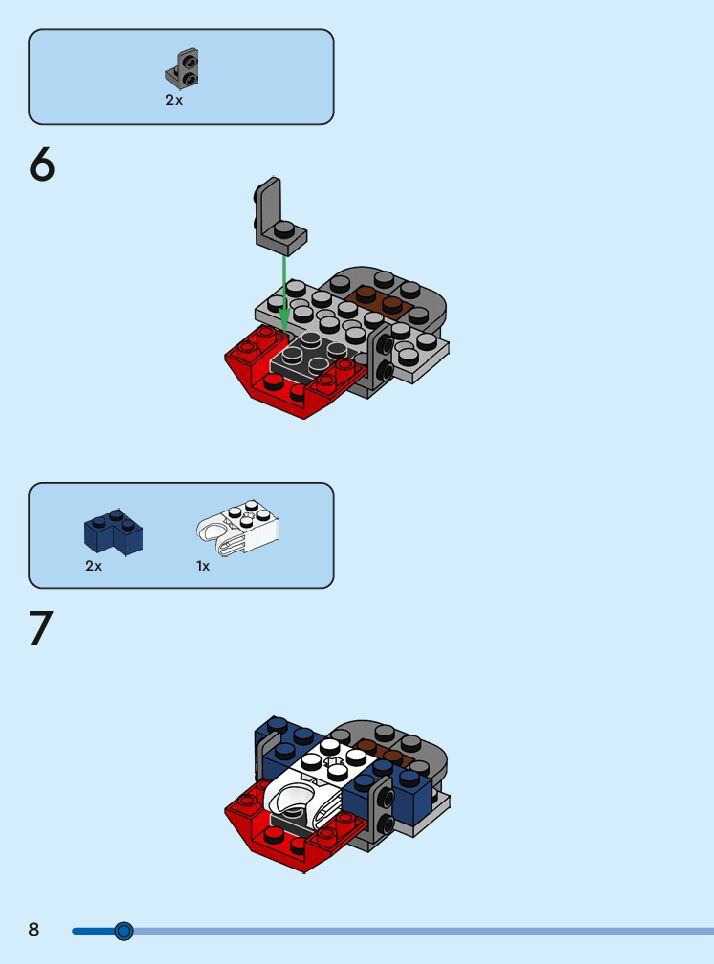 2x

6

2x 1x

7

8