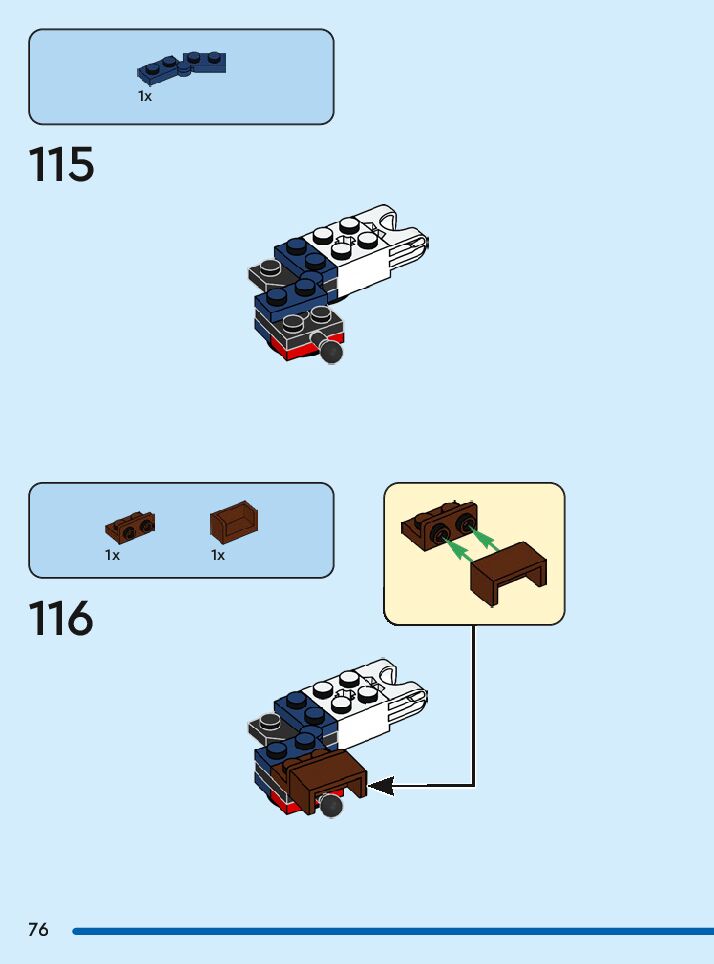 1x

115

1x

1x

116

76