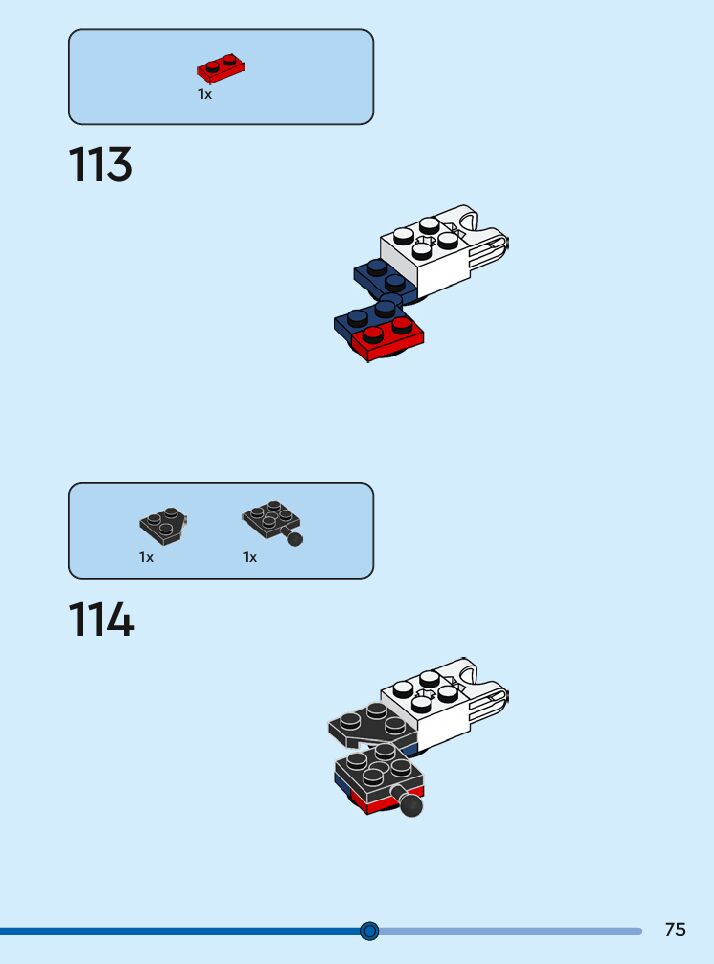 1x

113

1x

1x

114

75