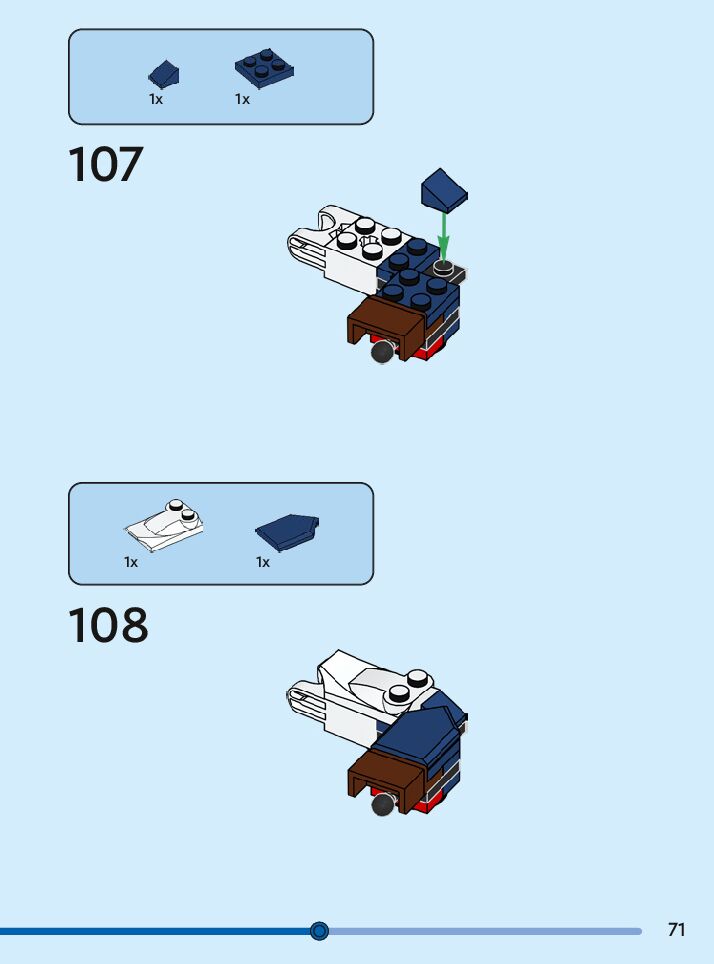 1x 1x

107

1x 1x

108

71