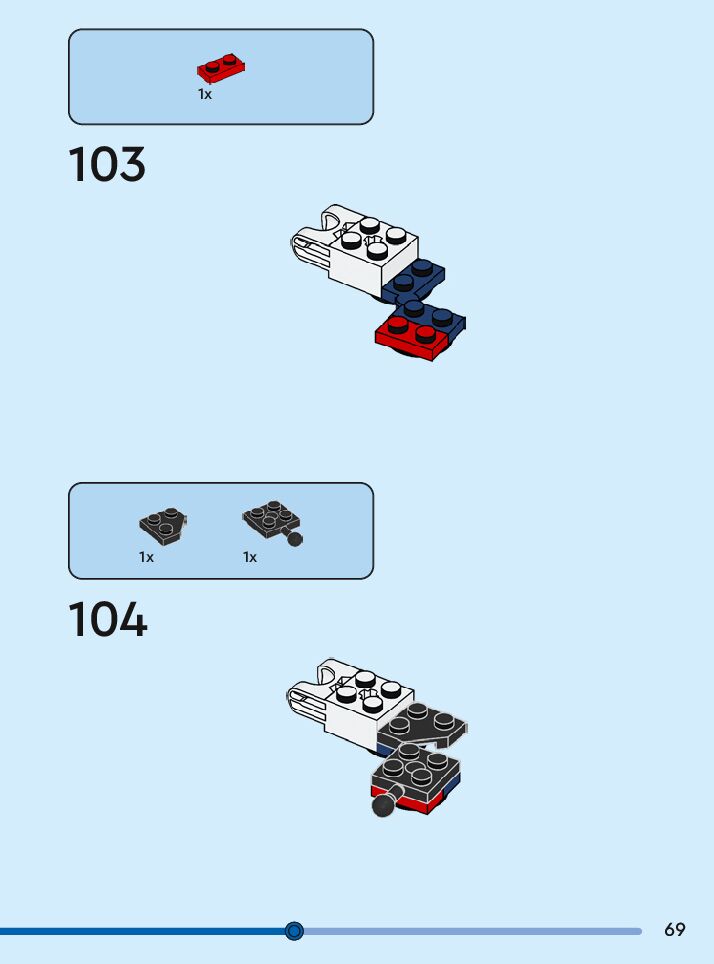 1x

103

1x 1x

104

69