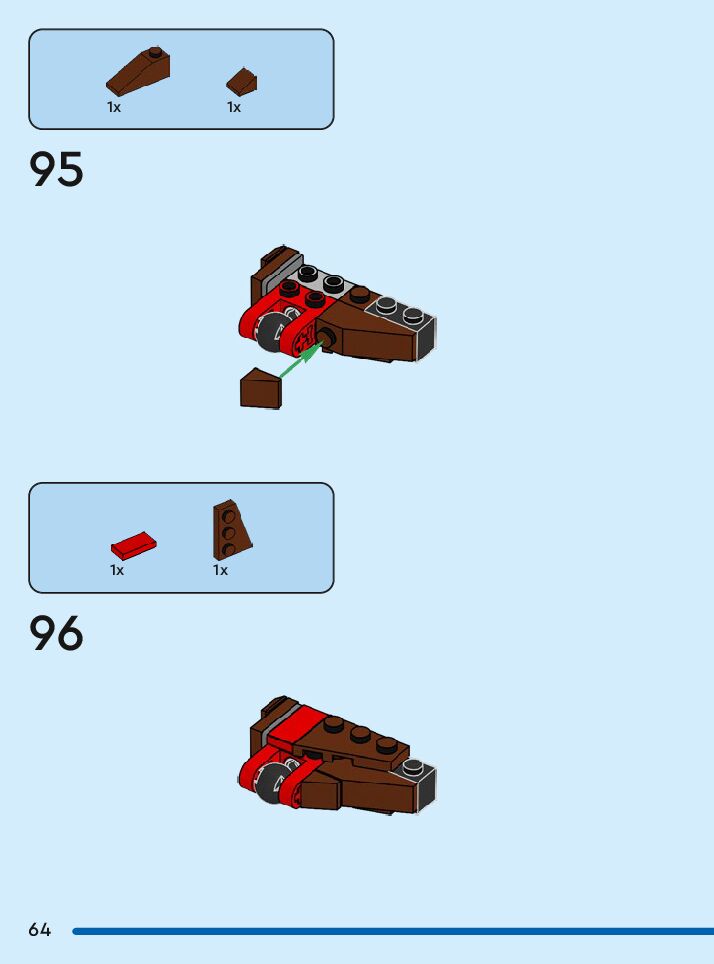 1x 1x

95

1x 1x

96

64