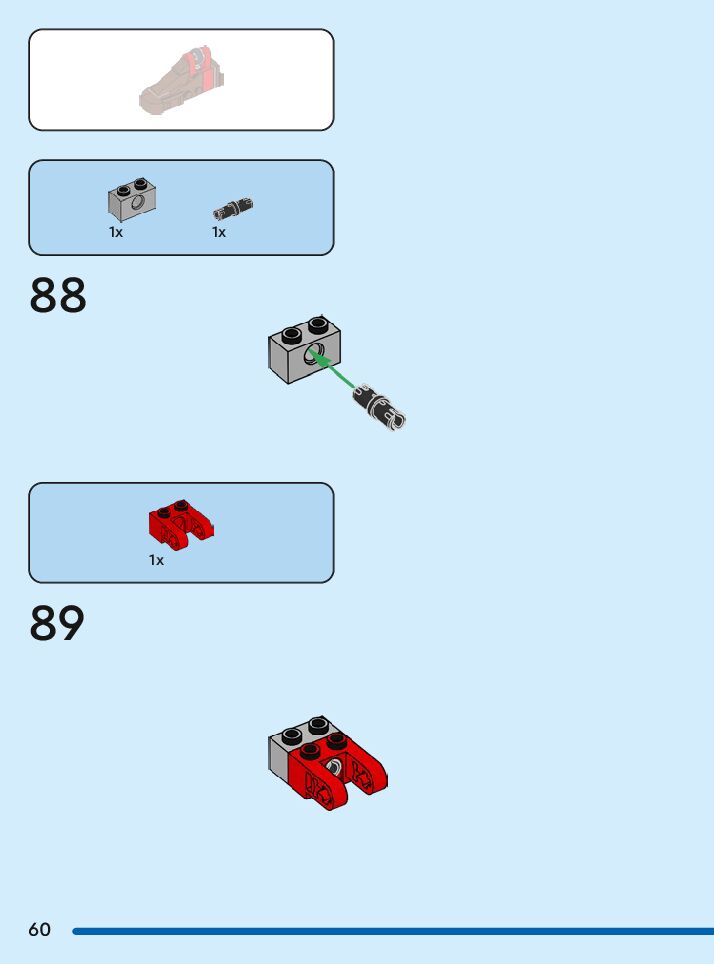 1x 1x

88

1x

89

60