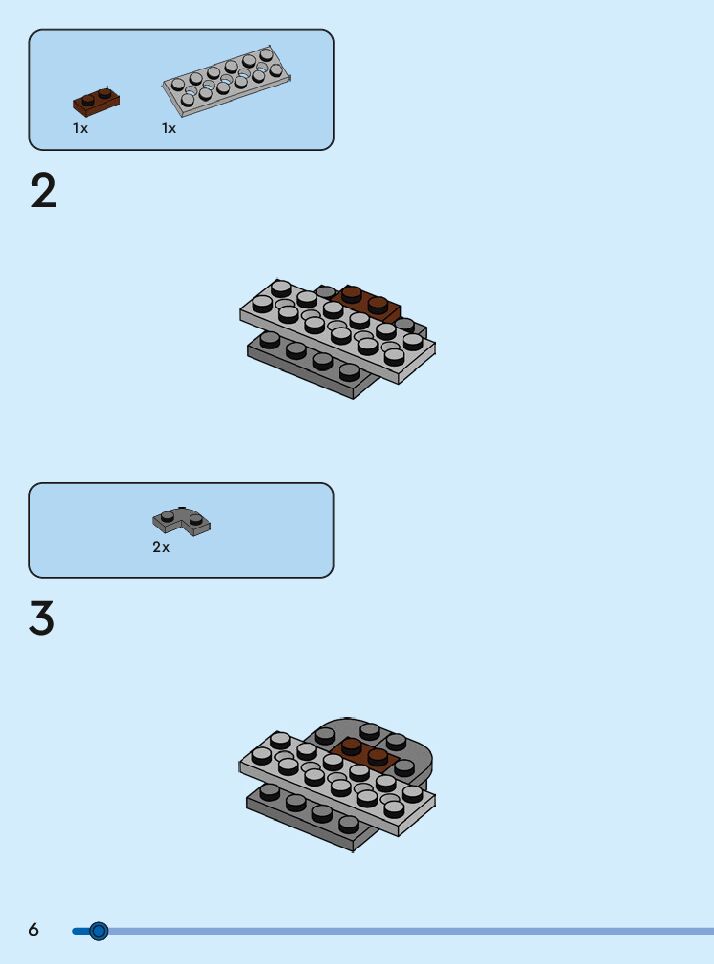 1x 1x

2

2x

3

6