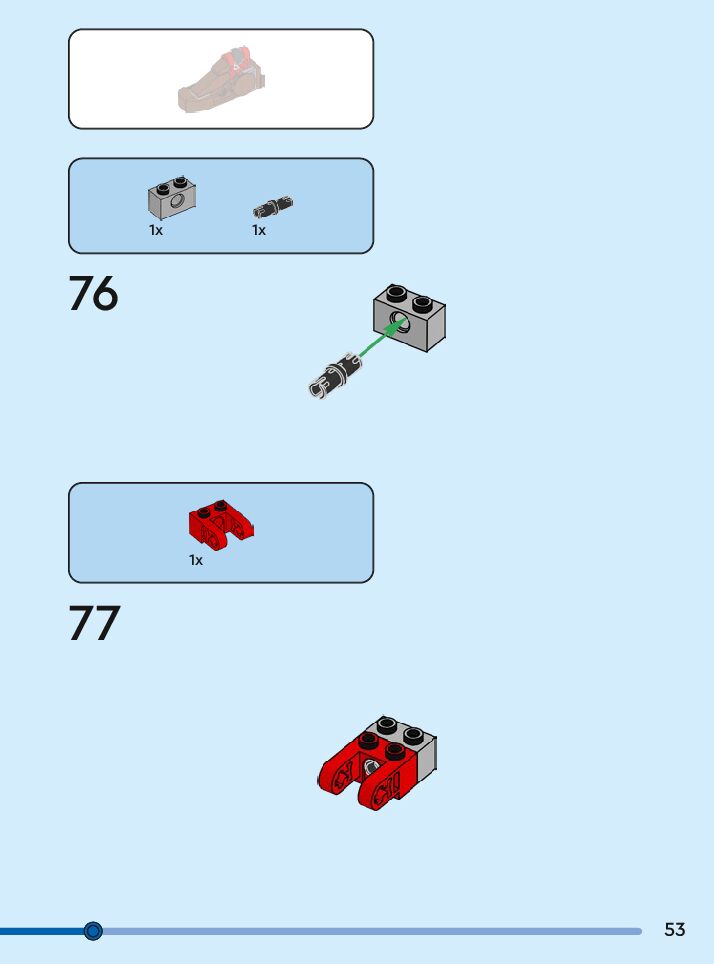 1x

1x

76

1x

77

53