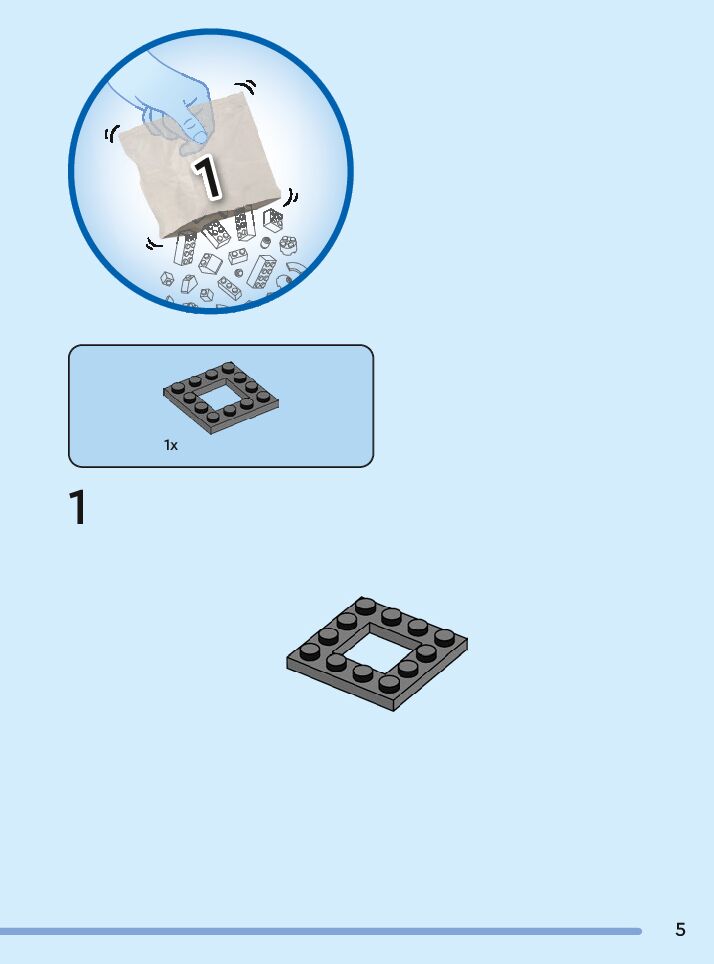 1

1x

1

5