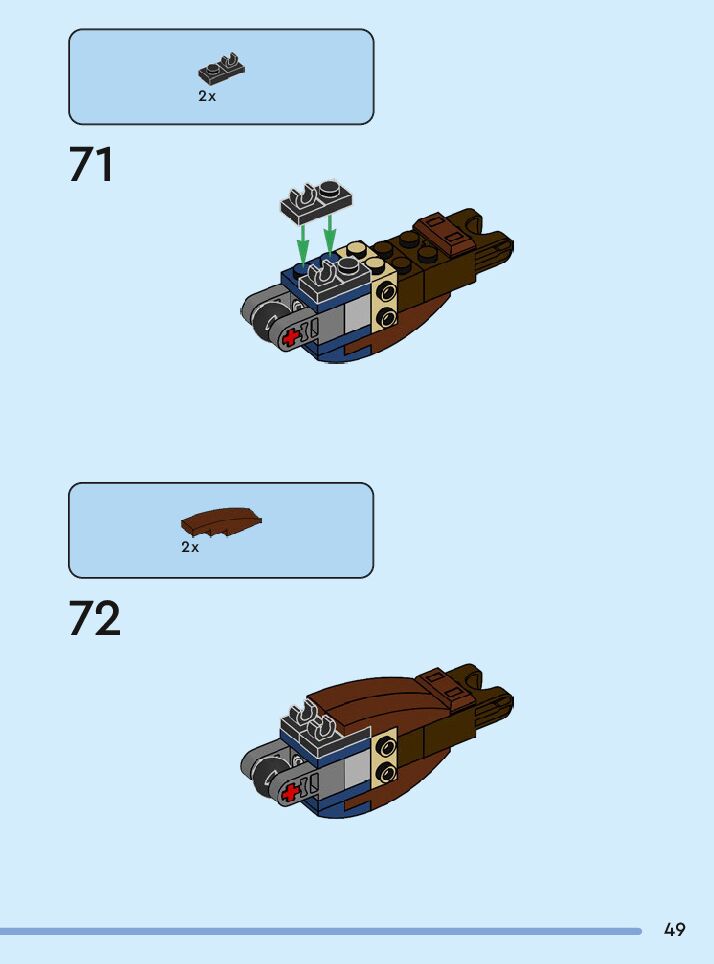 2x

71

2x

72

49