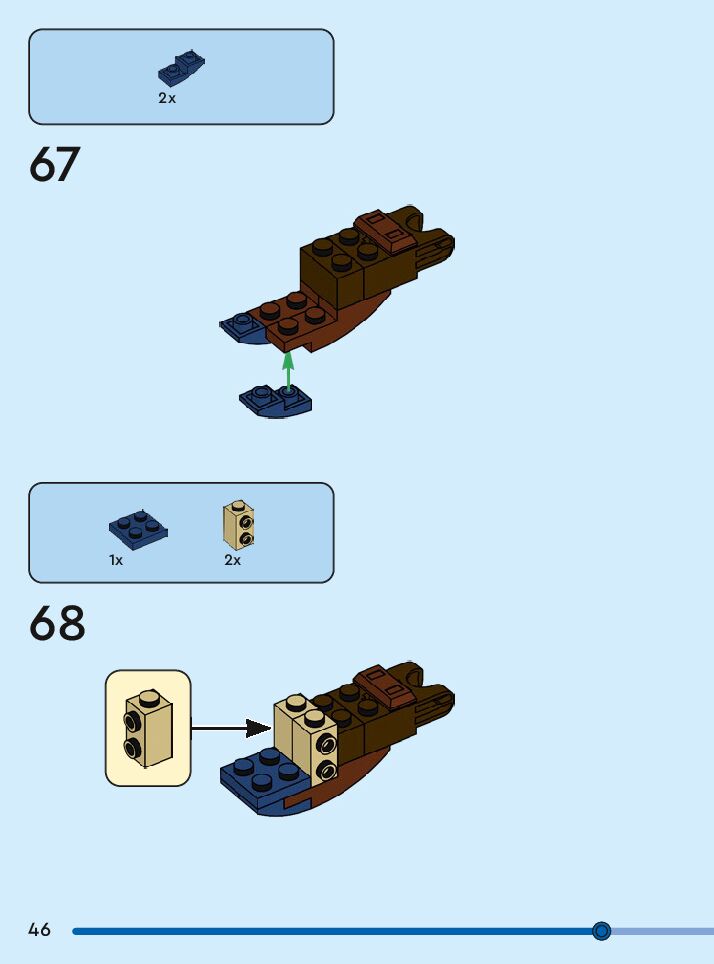 2x

67

1x

2x

68

46