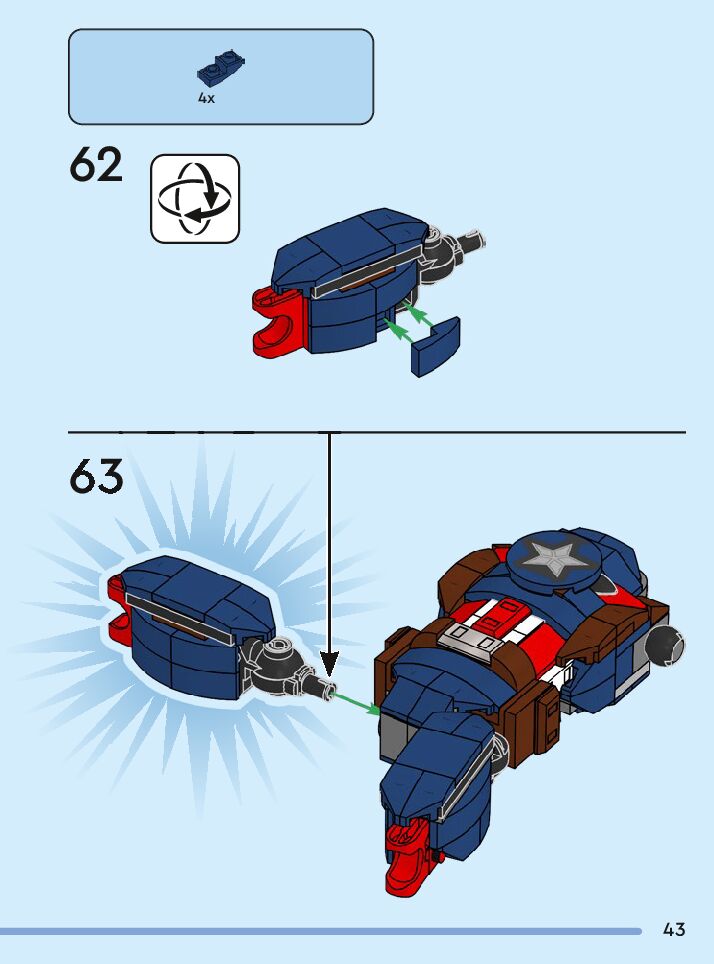 4x

62

63

43