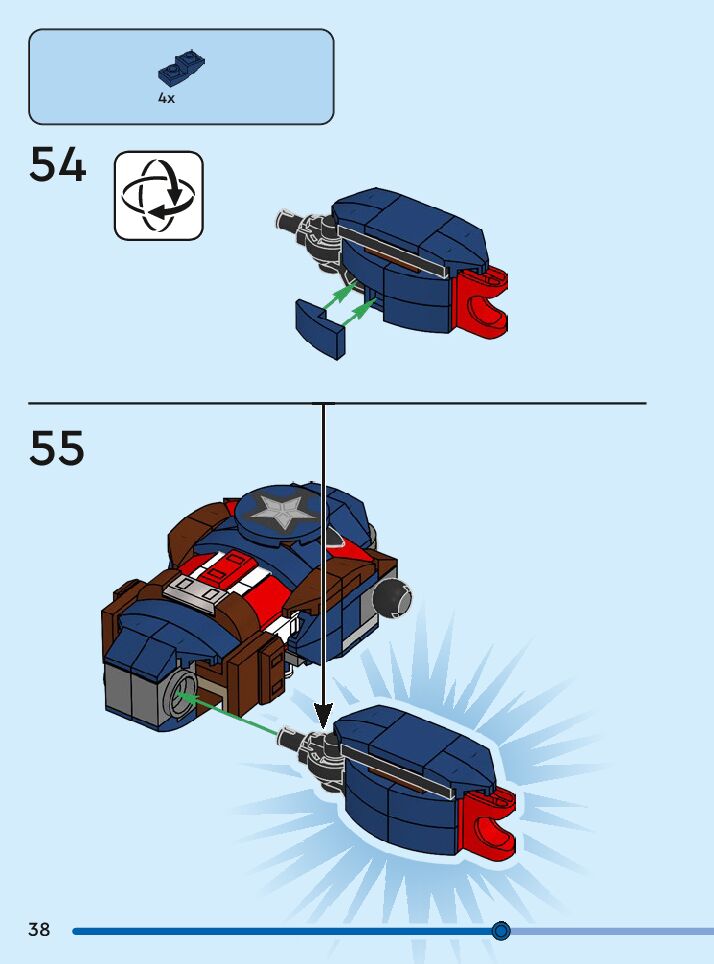 4x

54

55

38