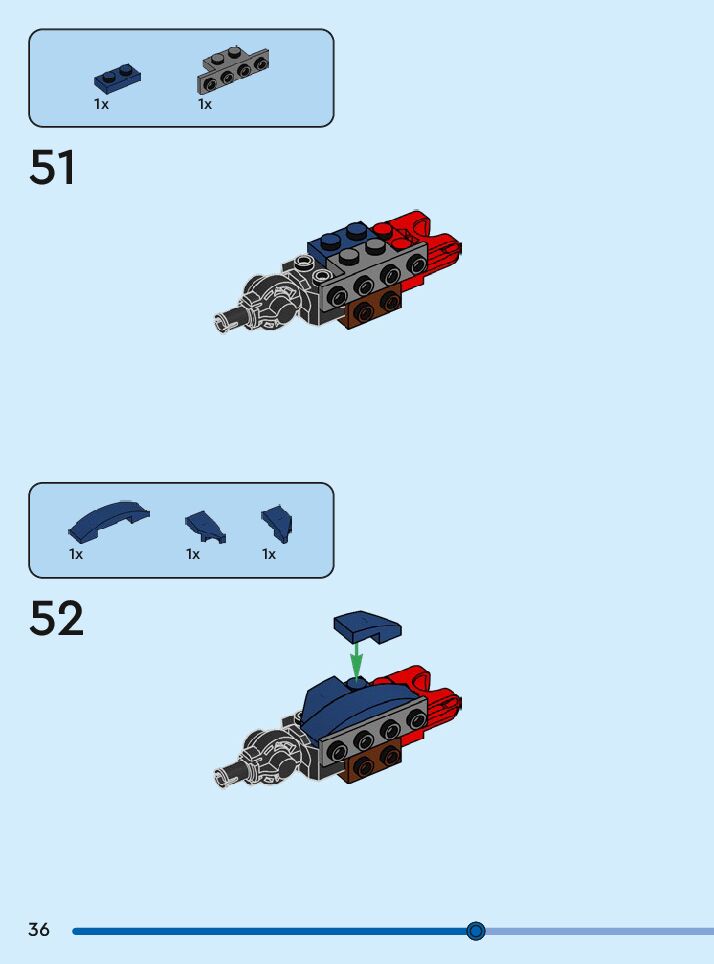 1x 1x

51

1x 1x 1x

52

36