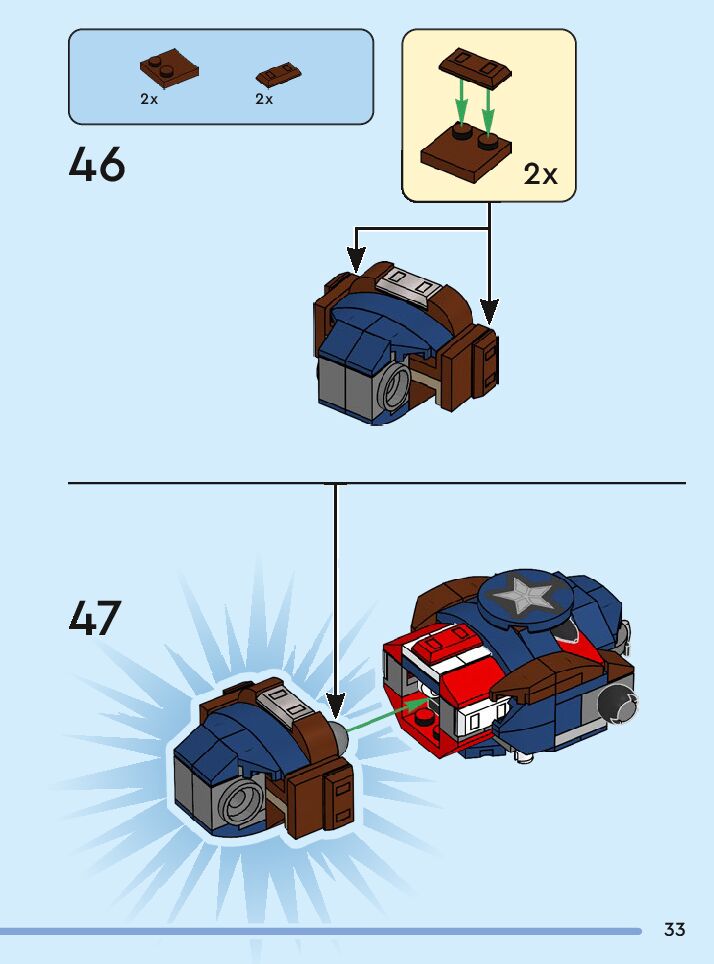 2x
2x

46

2x

47

33