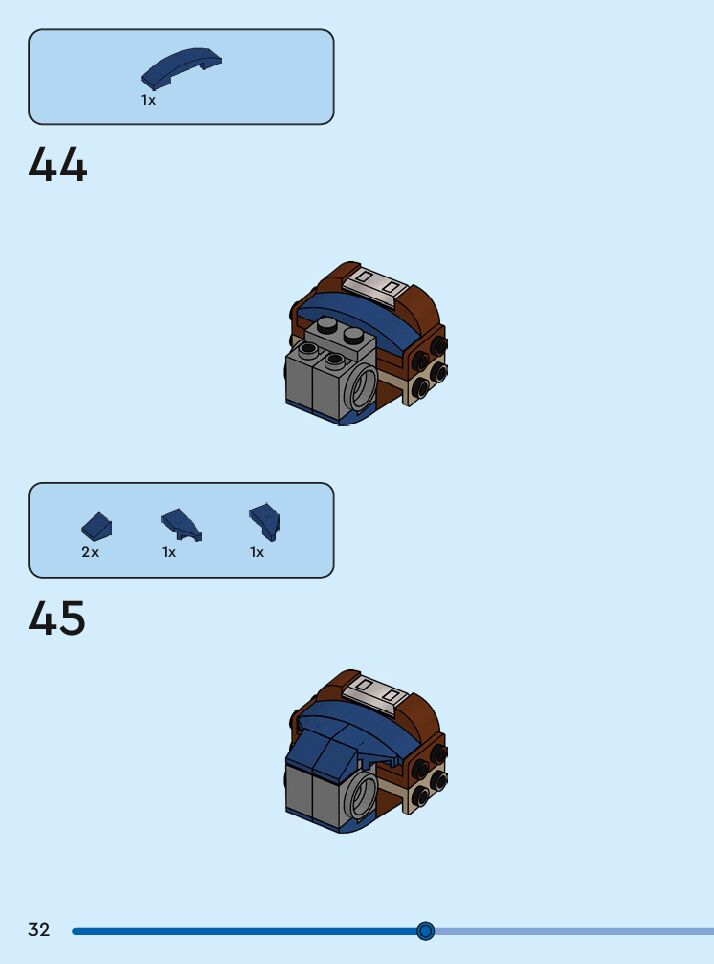 1x

44

2x 1x 1x

45

32