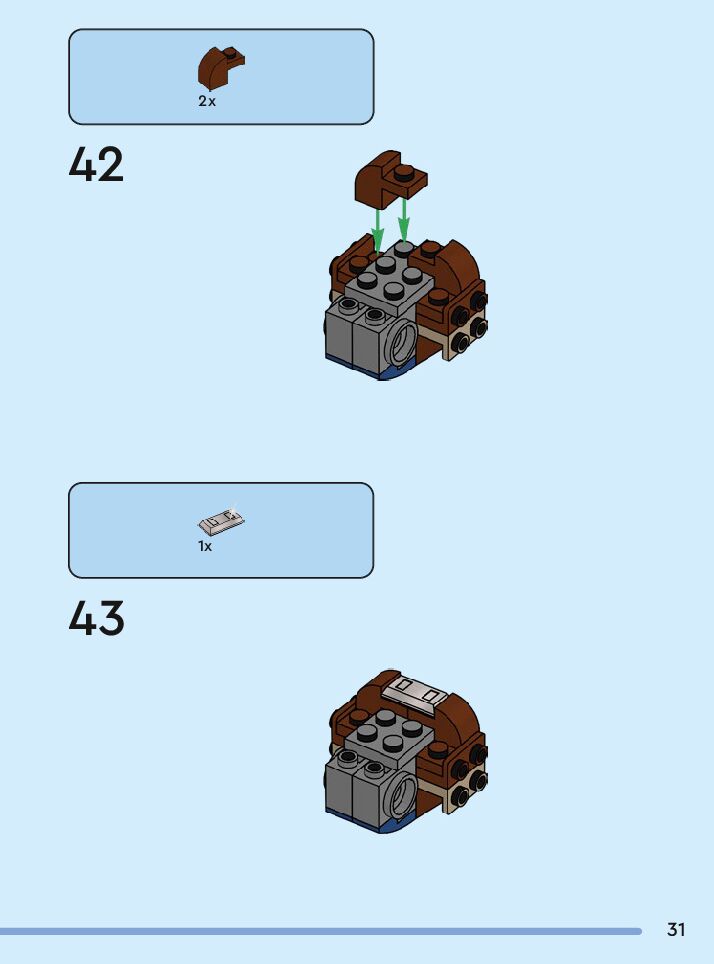 2x

42

1x

43

31