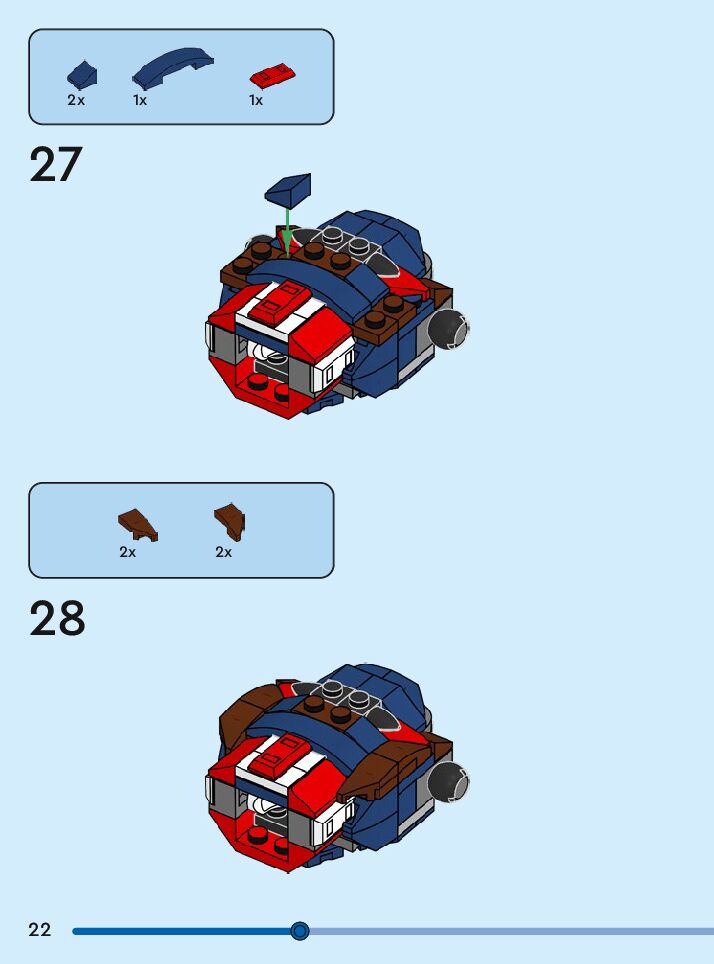 2x 1x 1x

27

2x 2x

28

22