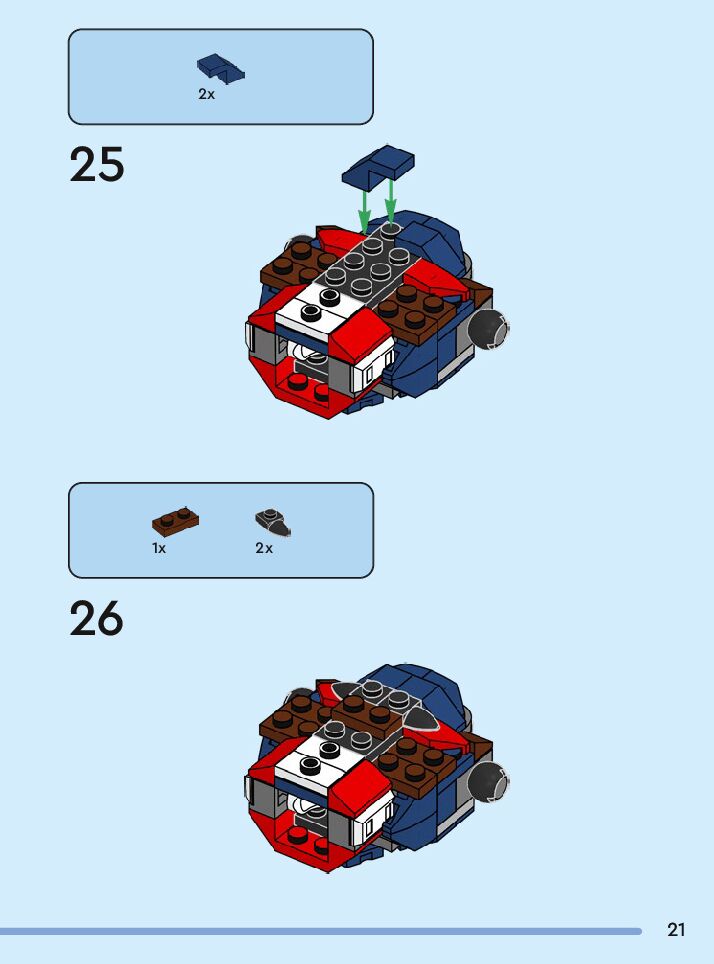 2x

25

1x 2x

26

21