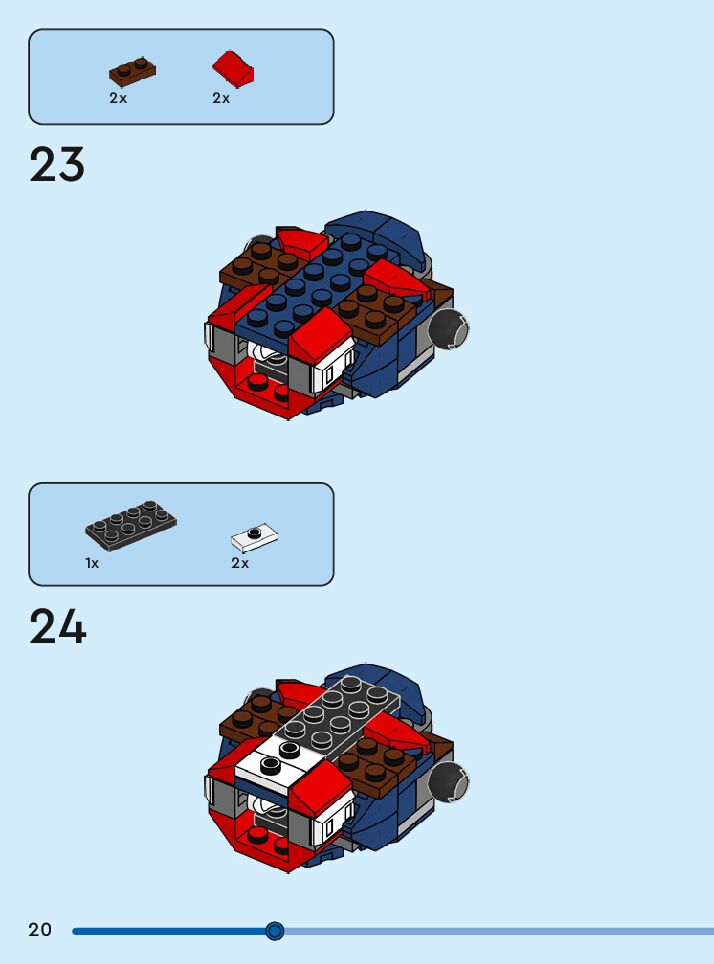 2x 2x

23

1x 2x

24

20