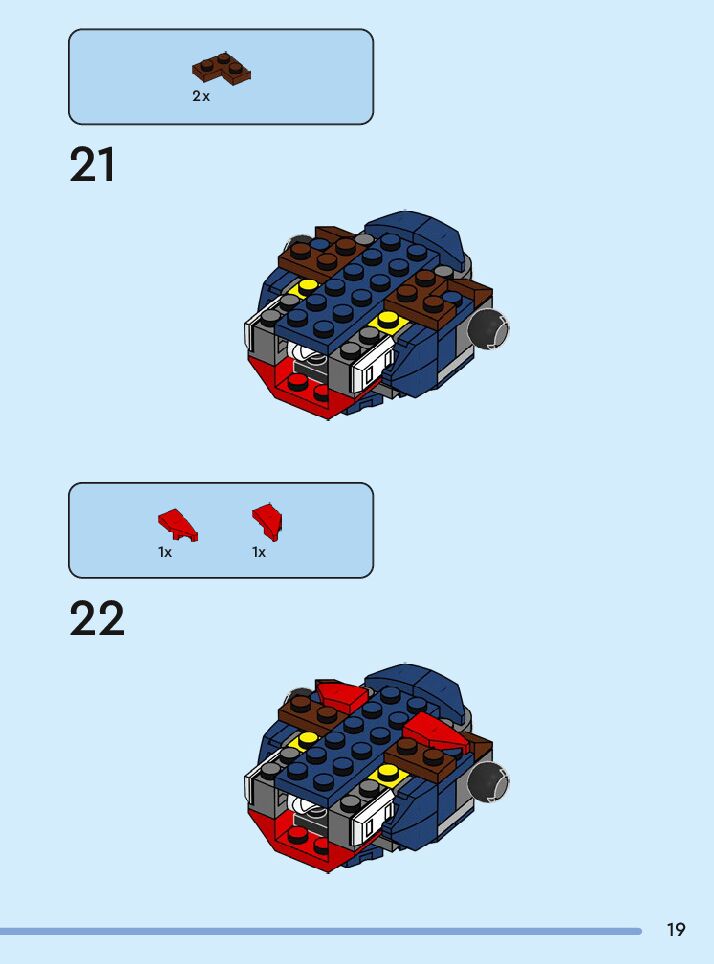 2x

21

1x 1x

22

19