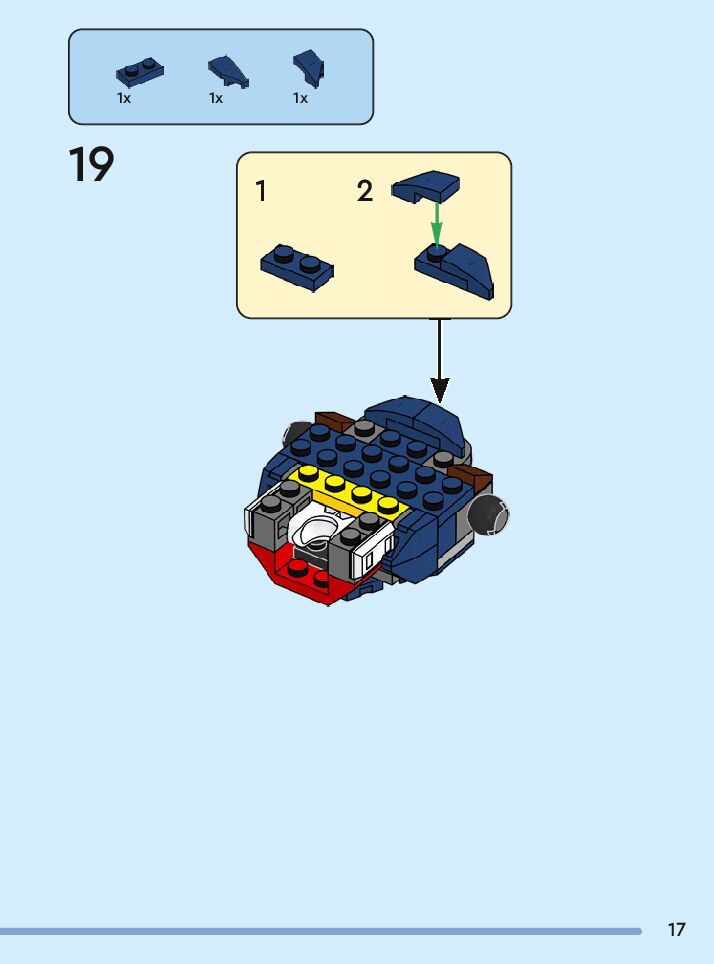 1x 1x 1x

19

1 2

17