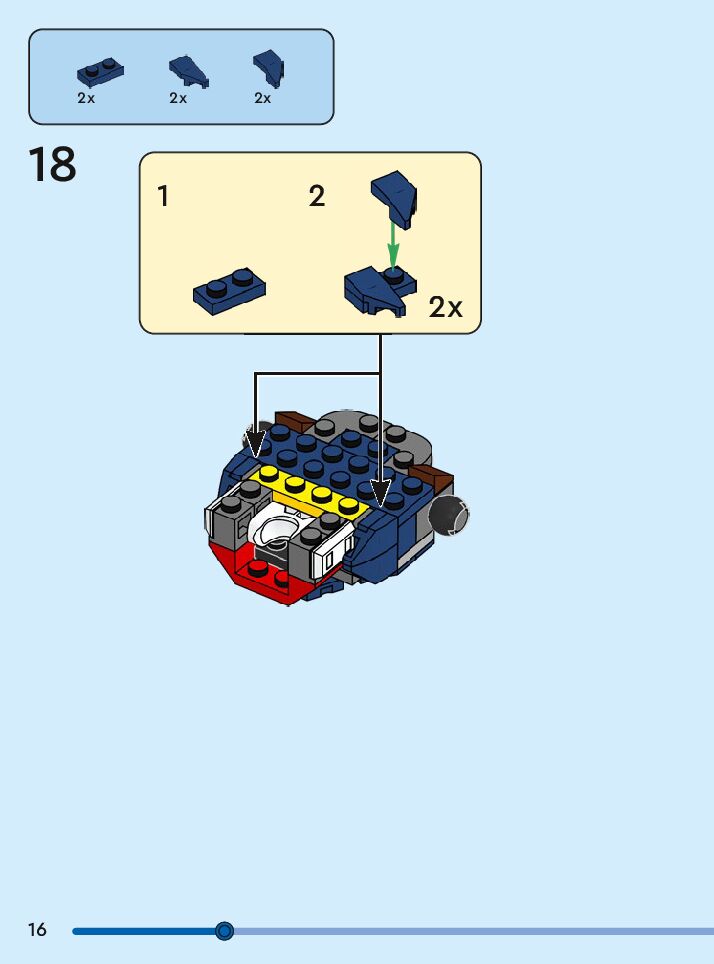 2x 2x 2x

18

1 2

2x

16