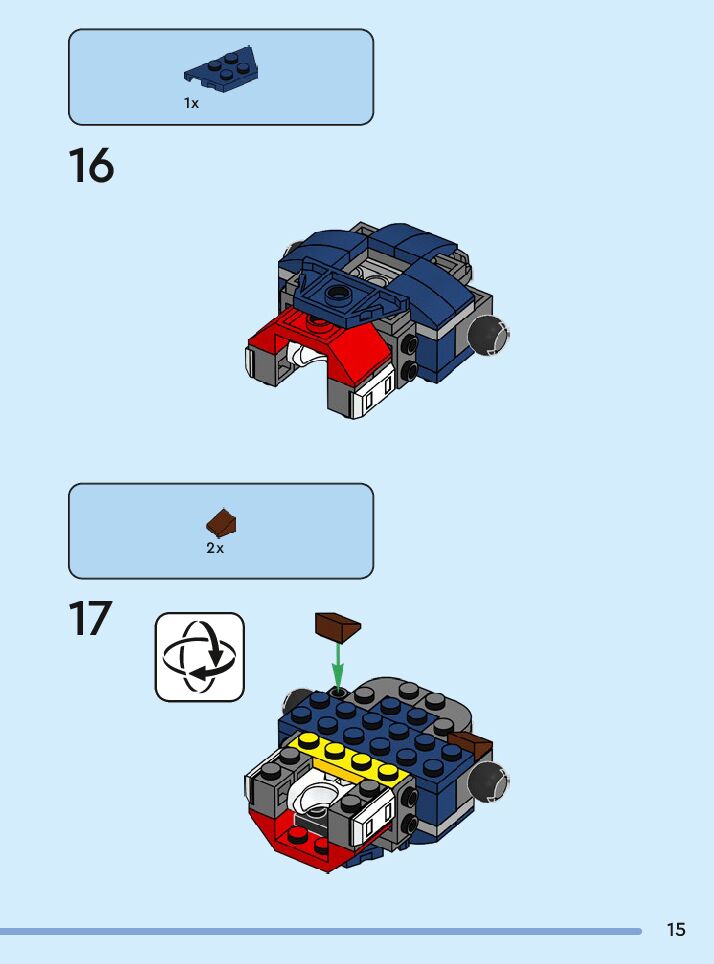 1x

16

2x

17

15