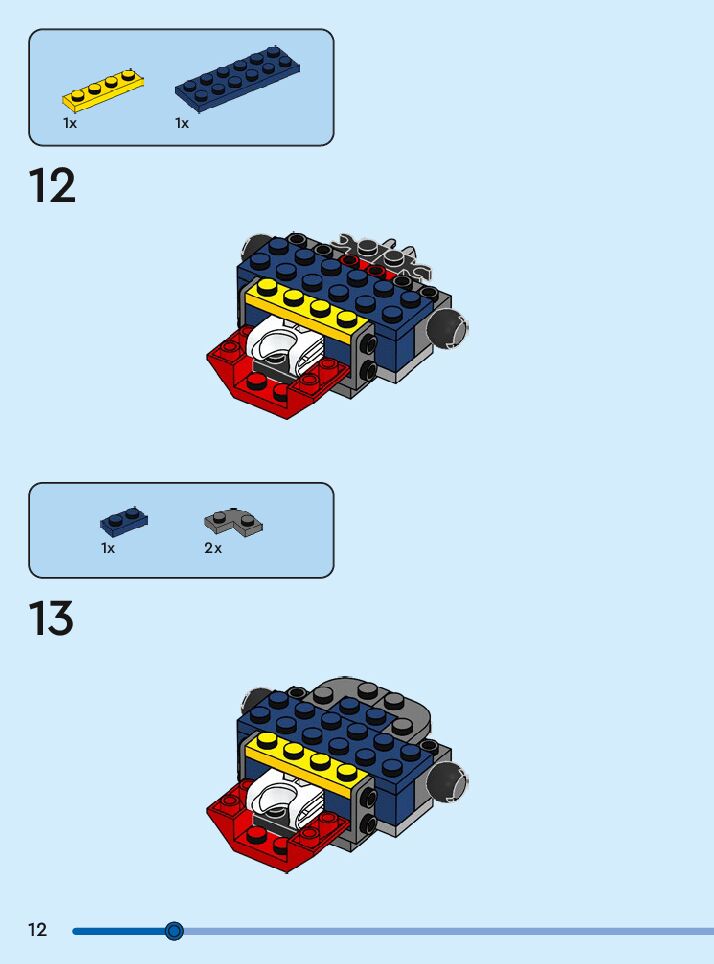 1x 1x

12

1x 2x

13

12