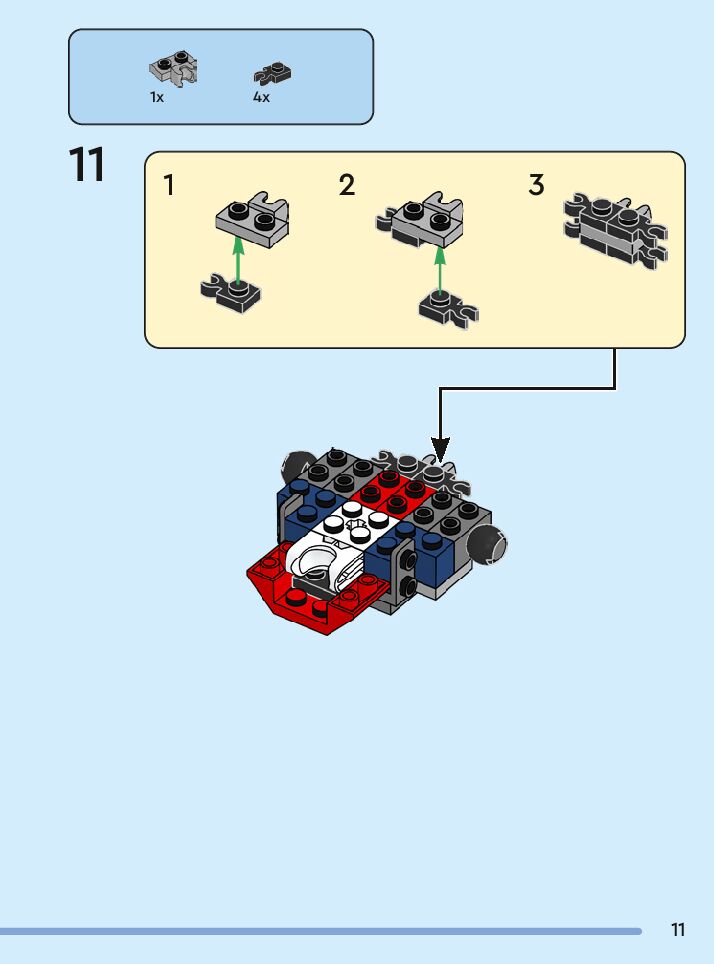 1x
4x

11

1
2
3

11