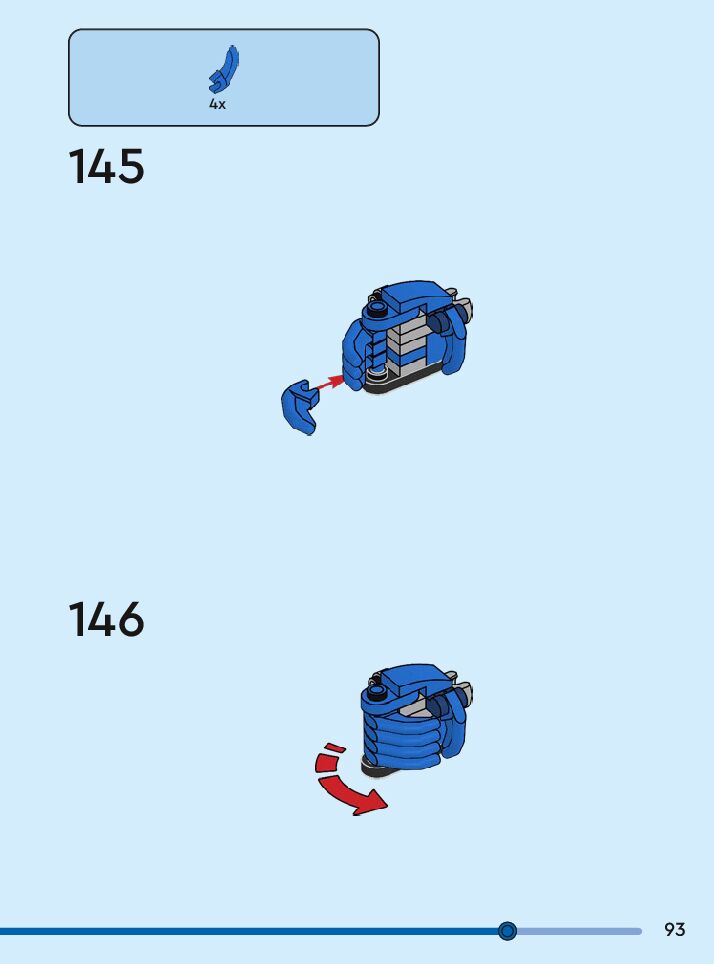 4x

145

146

93