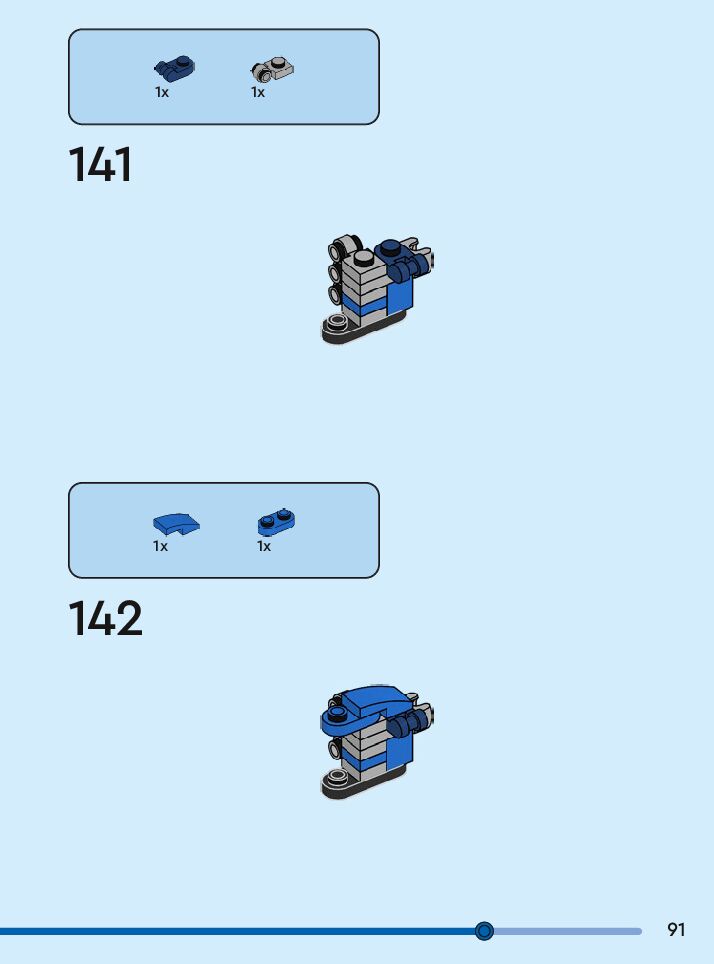 1x 1x

141

1x 1x

142

91