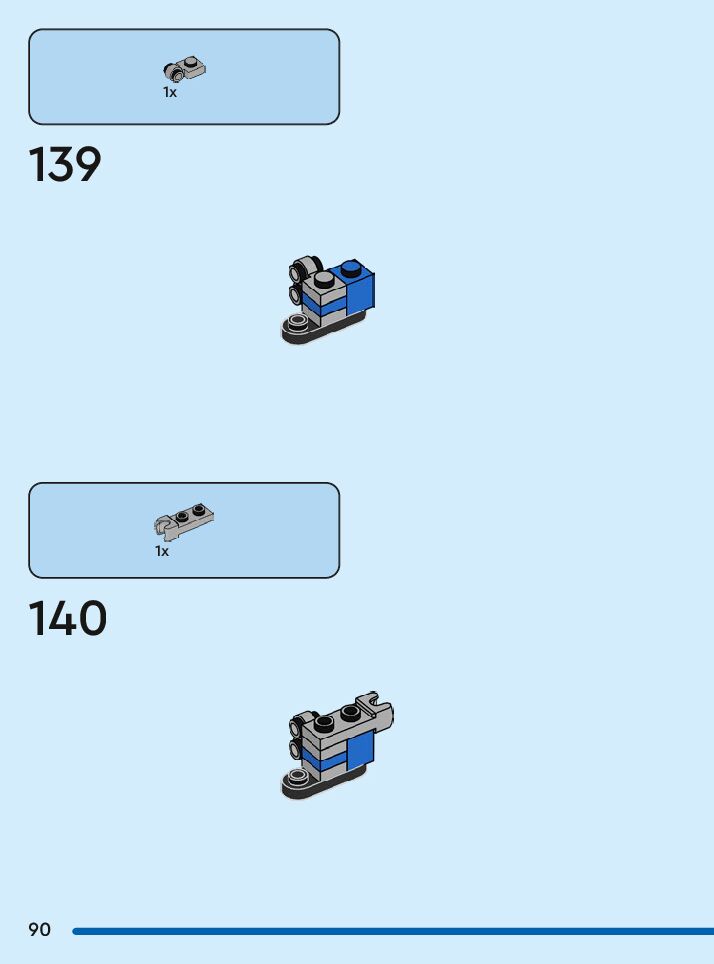 1x

139

1x

140

90