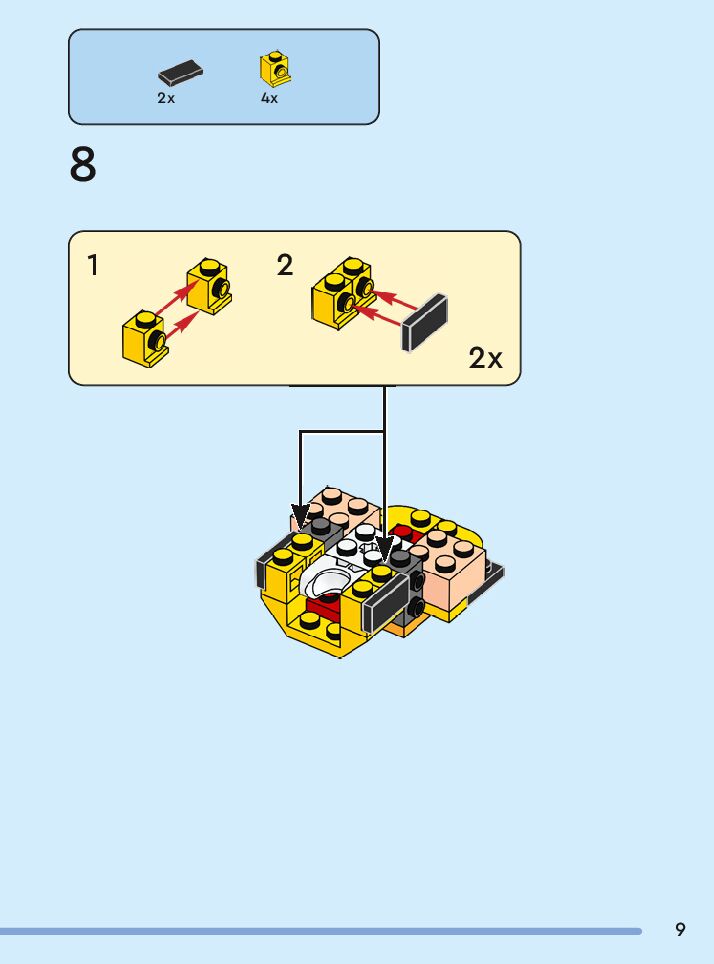 2x 4x

8

1 2

2x

9