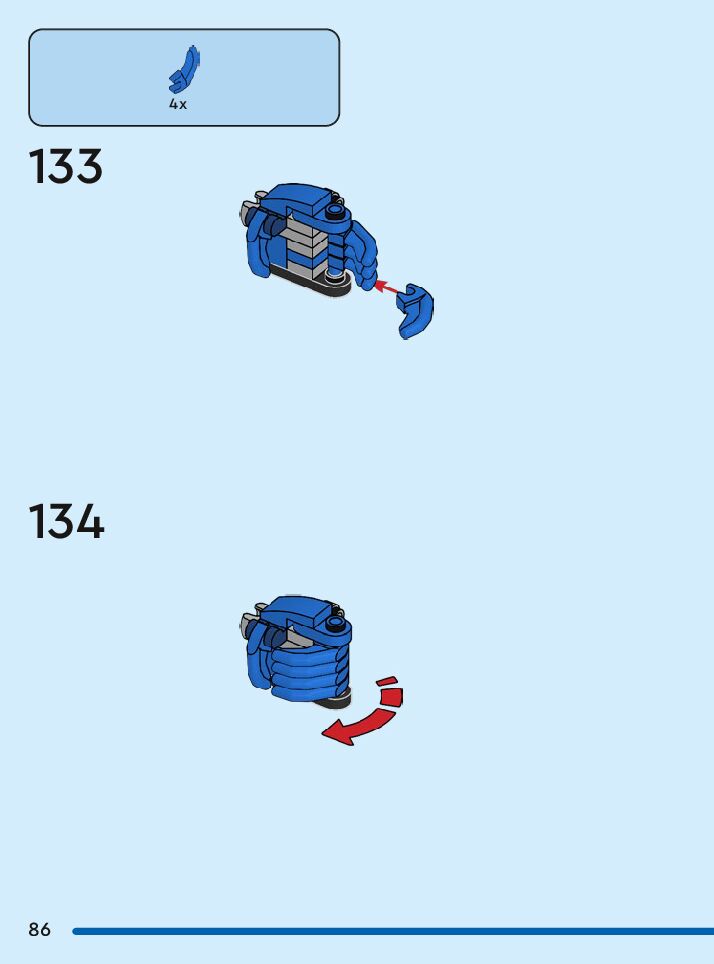 4x

133

134

86