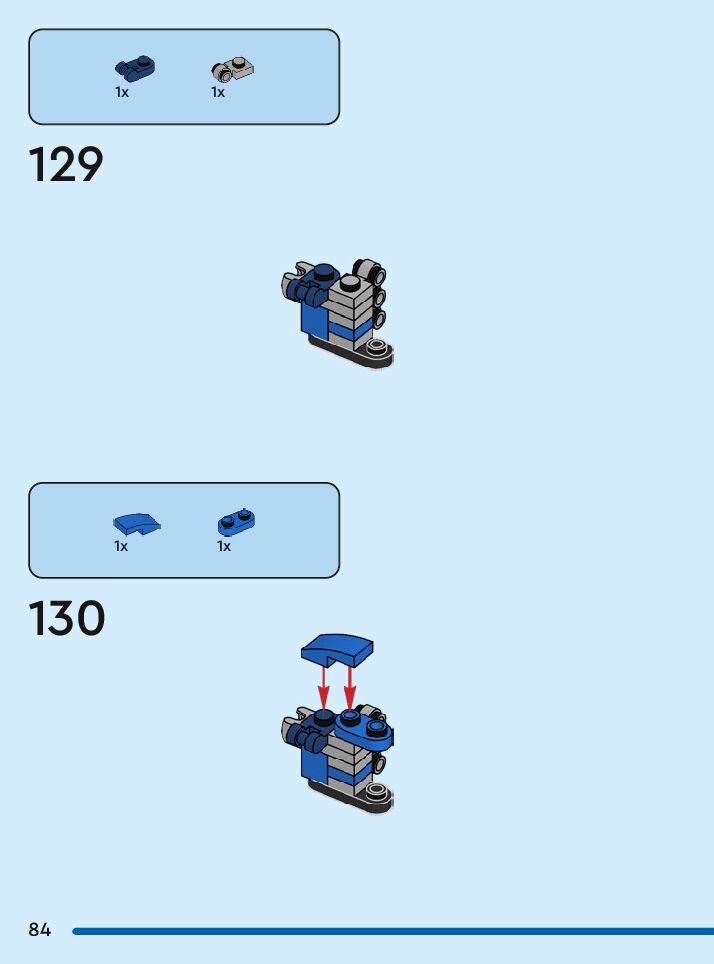 1x 1x

129

1x 1x

130

84