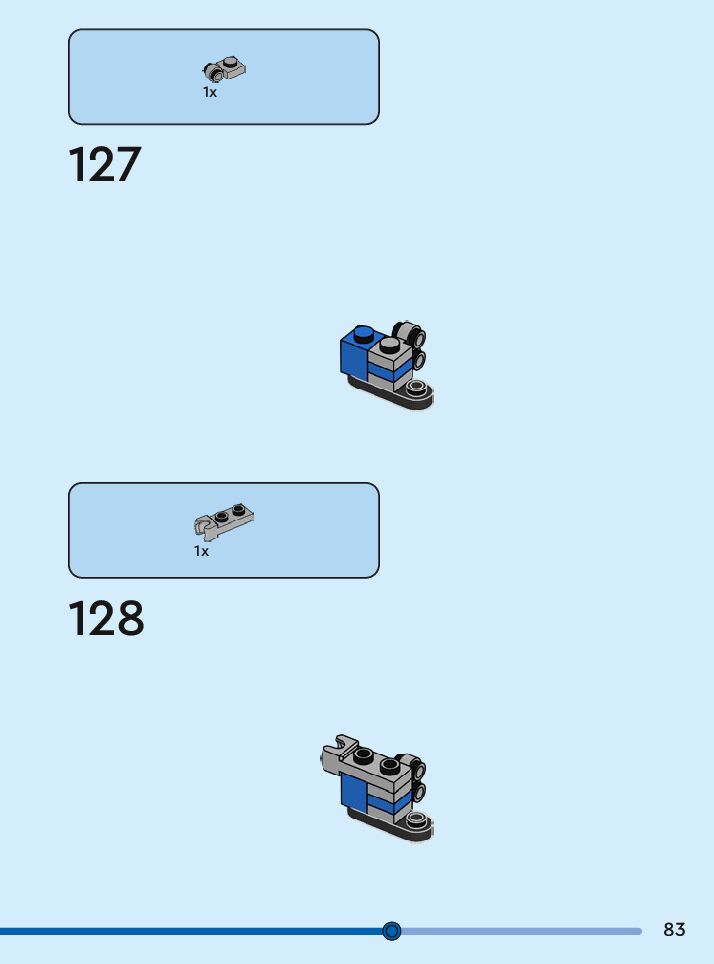 1x

127

1x

128

83