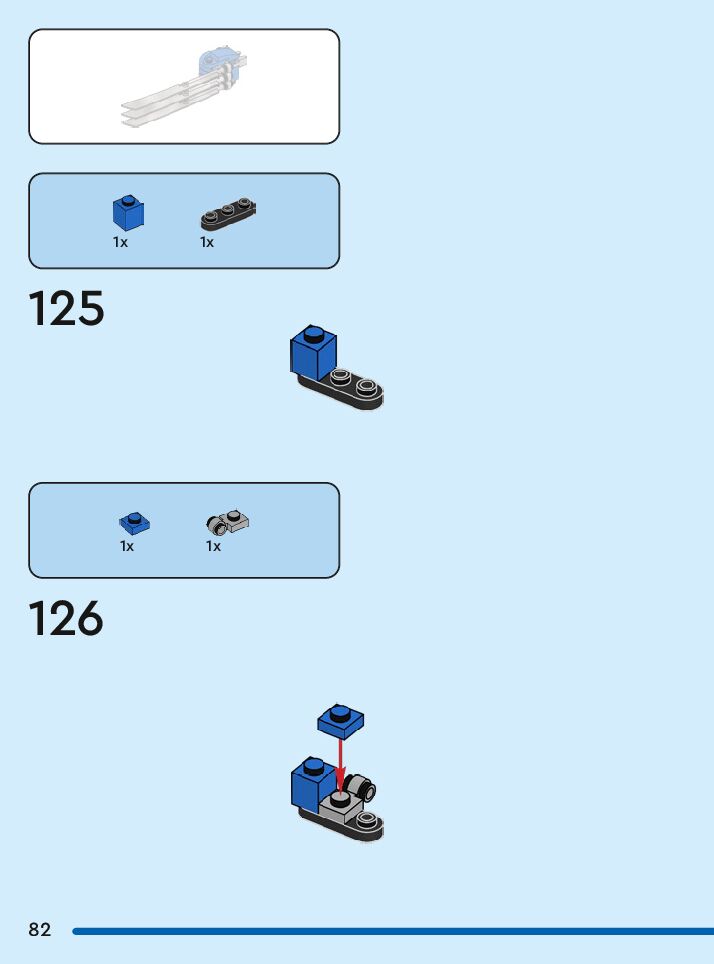 1x 1x

125

1x 1x

126

82