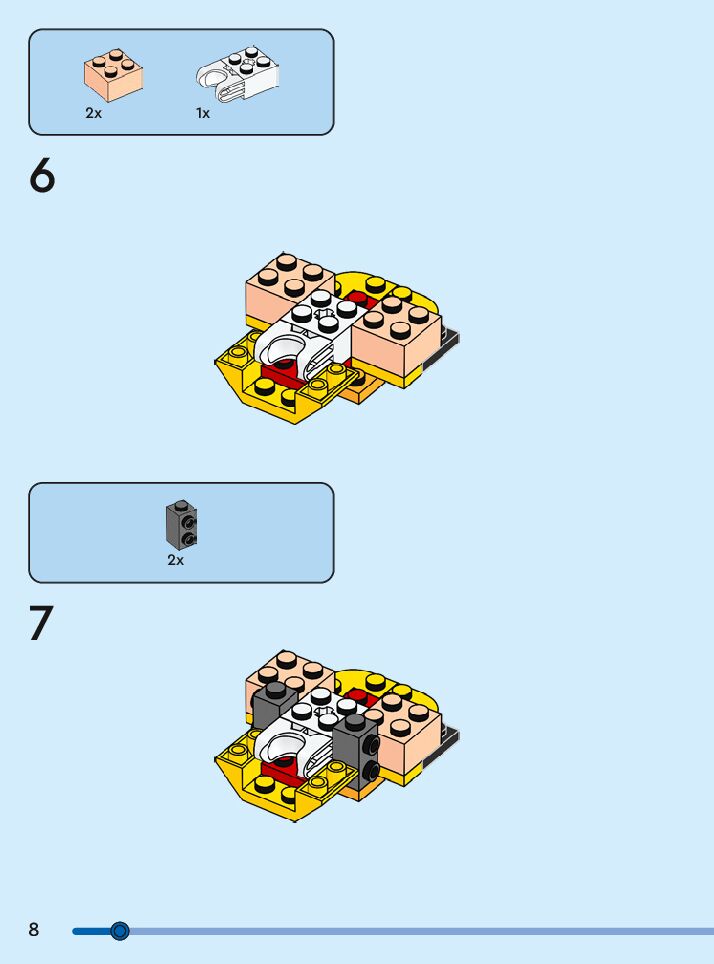 2x 1x

6

2x

7

8