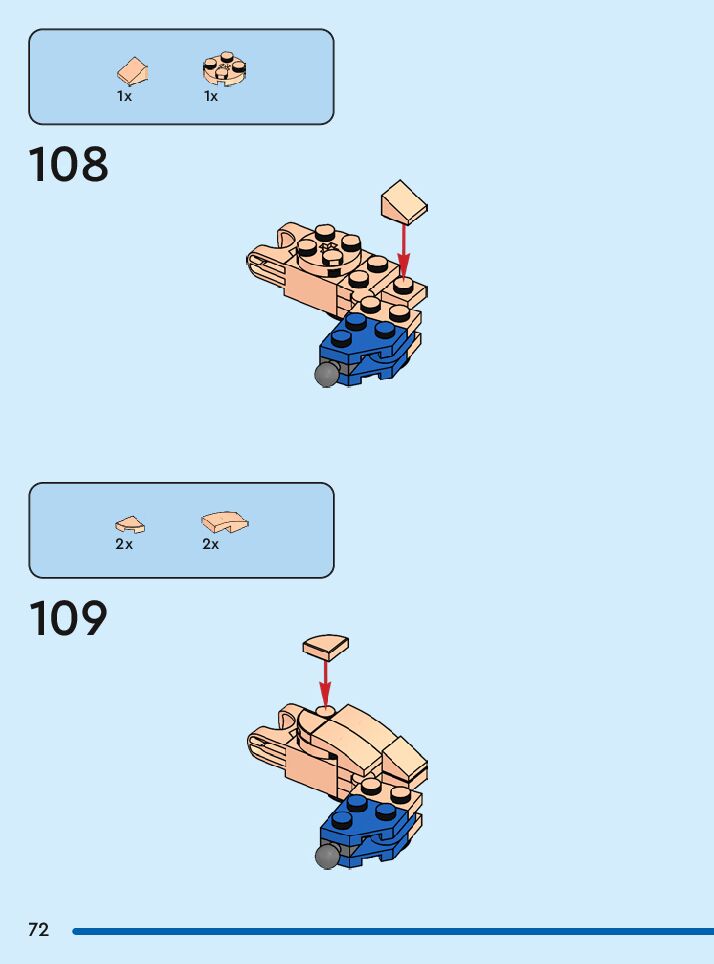 1x 1x

108

2x 2x

109

72