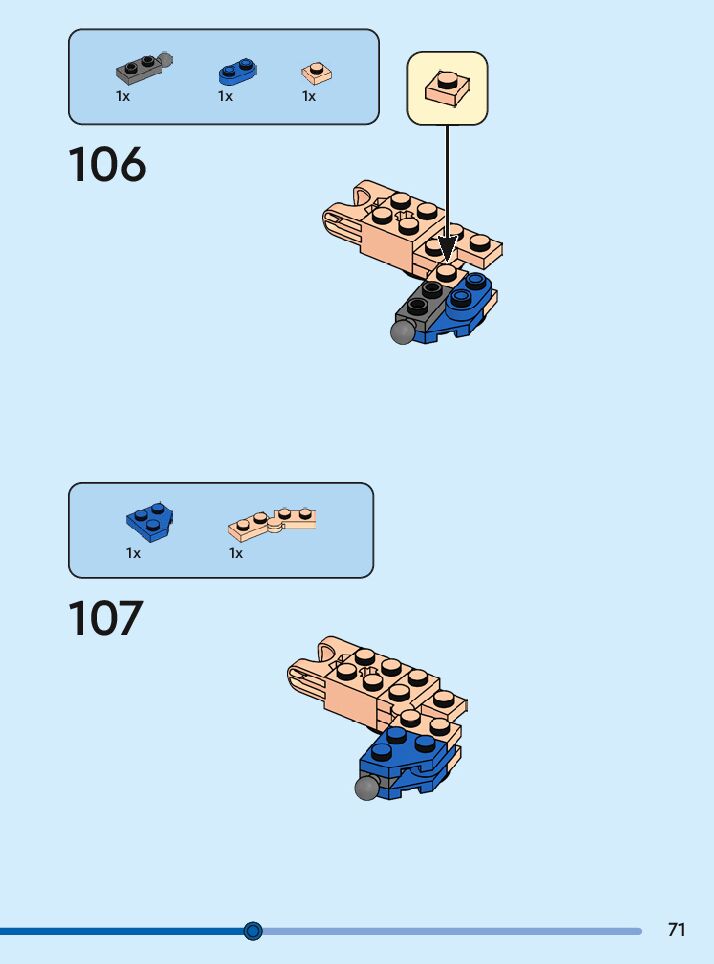 1x
1x
1x

106

1x
1x

107

71