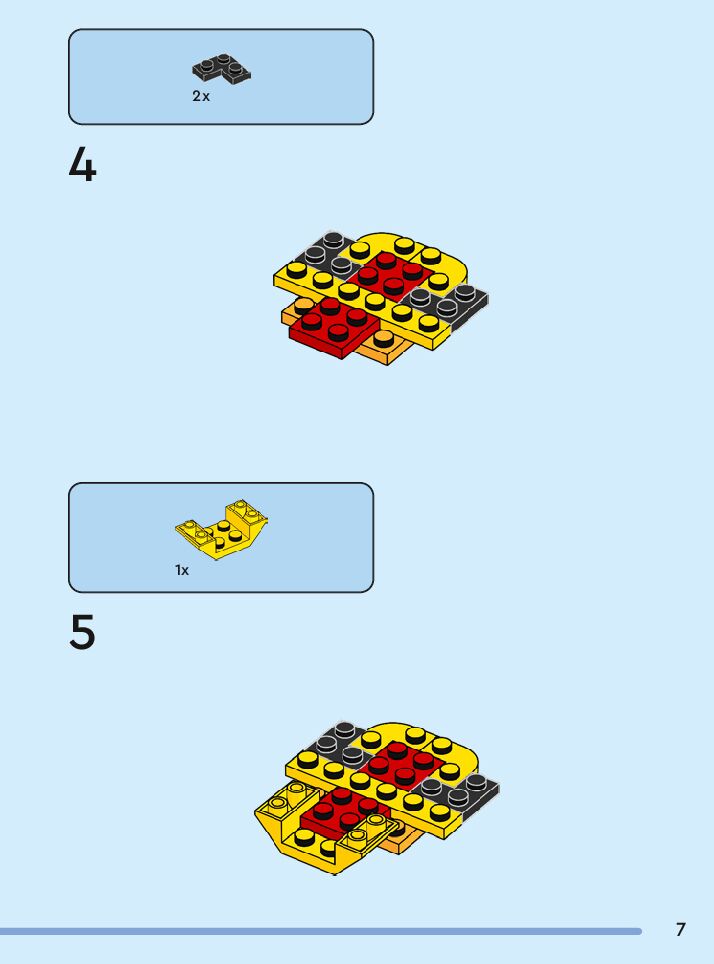 2x

4

1x

5

7