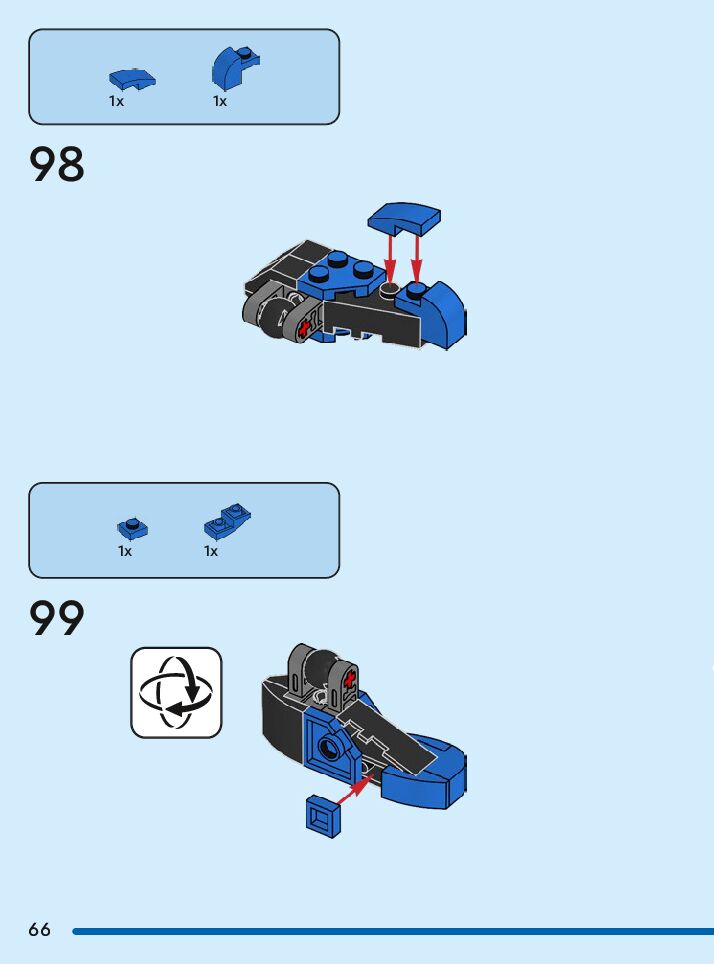 1x 1x

98

1x 1x

99

66