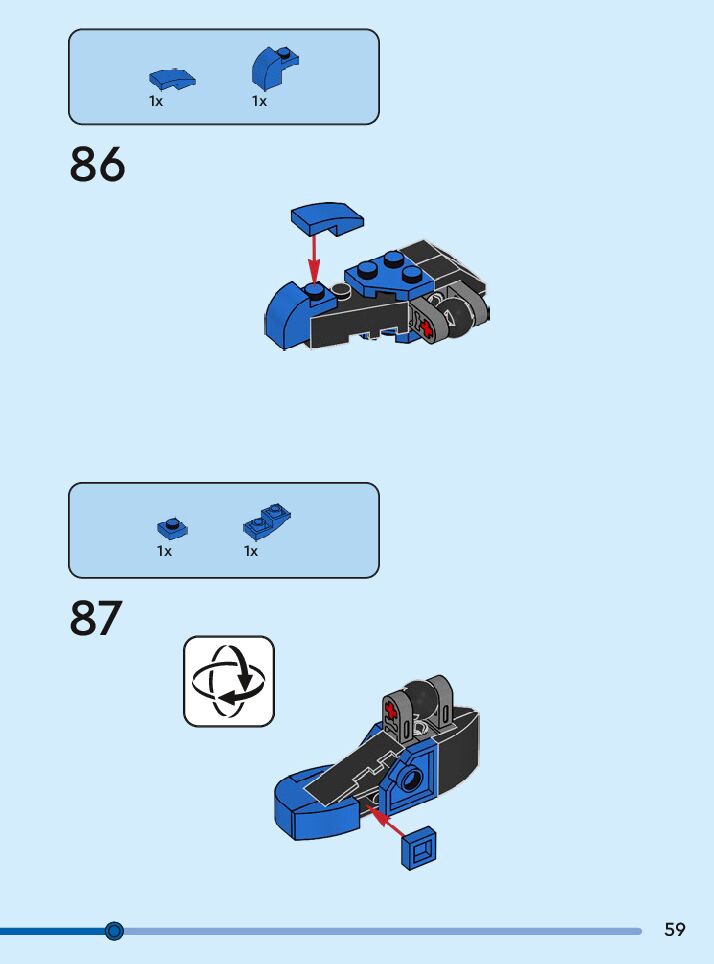 1x 1x

86

1x 1x

87

59