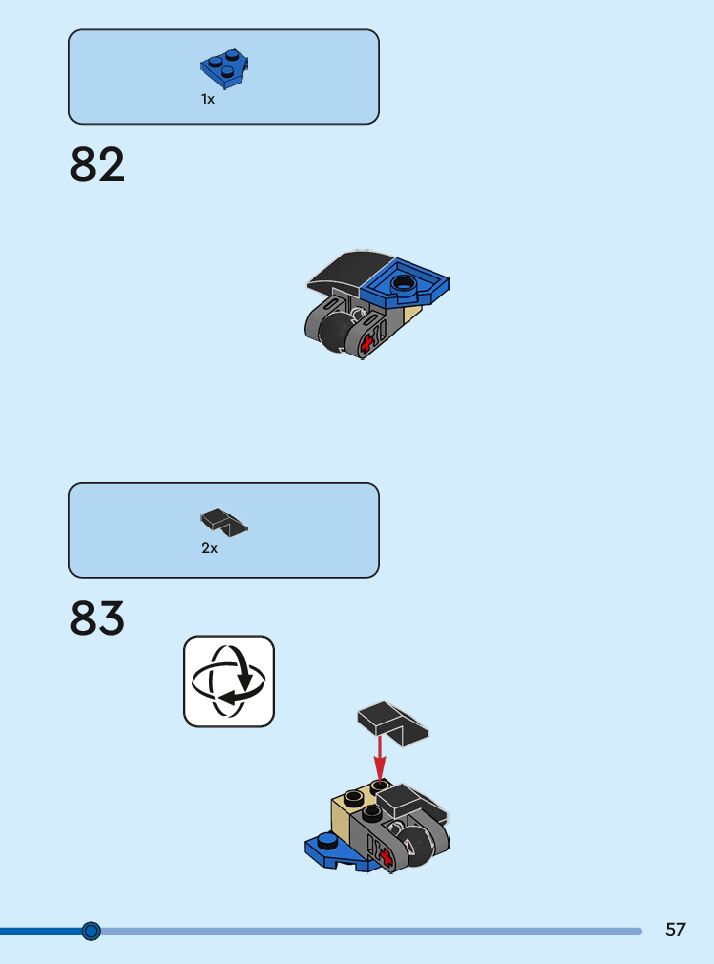 1x

82

2x

83

57