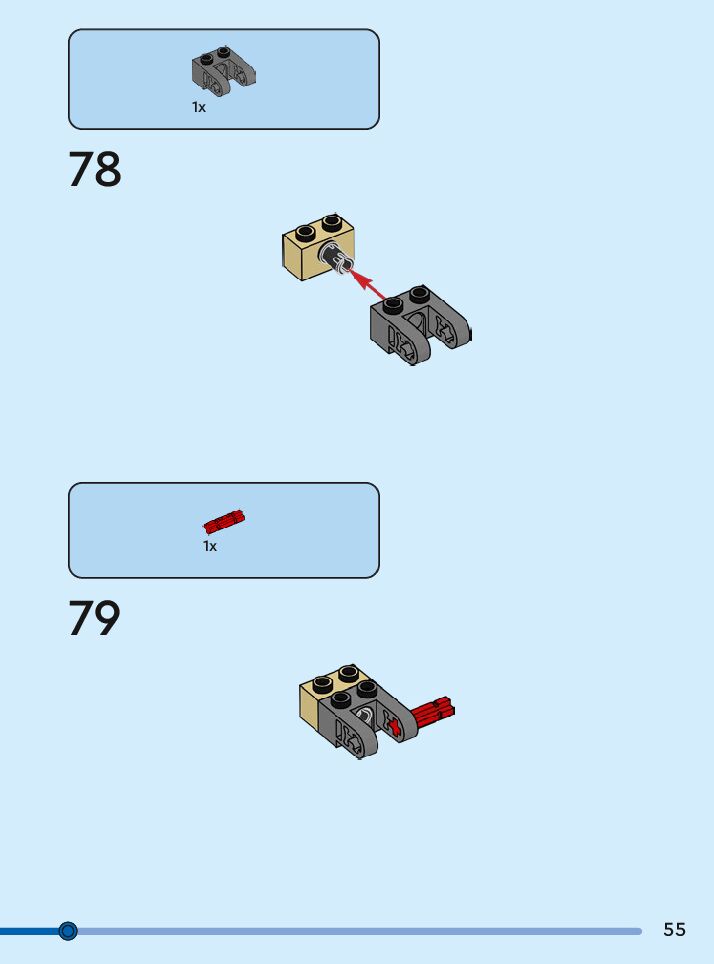 1x

78

1x

79

55