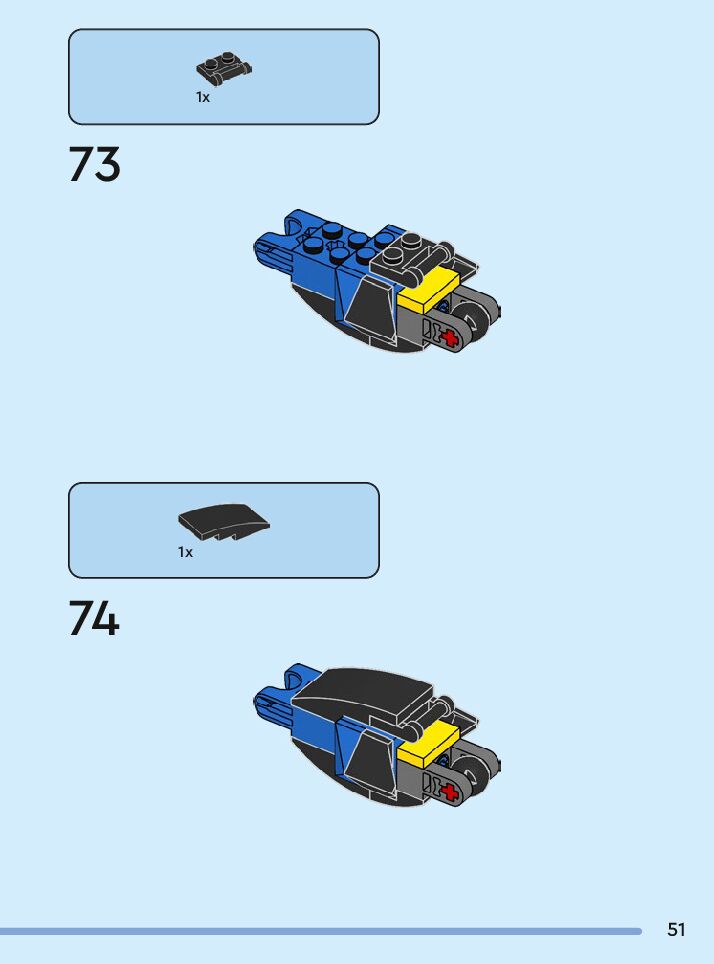 1x

73

1x

74

51